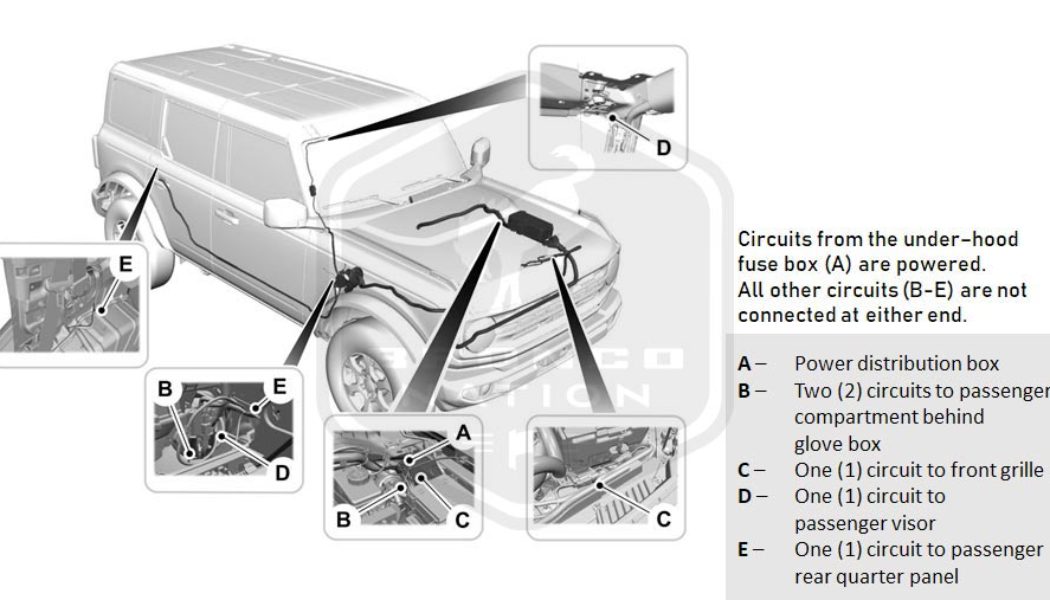 D

E

B E

D

A

B C

C

Circuits from the under-hood fuse box (A) are powered.
All other circuits (B-E) are not connected at either end.

A – Power distribution box
B – Two (2) circuits to passenger compartment behind glove box
C – One (1) circuit to front grille
D – One (1) circuit to passenger visor
E – One (1) circuit to passenger rear quarter panel