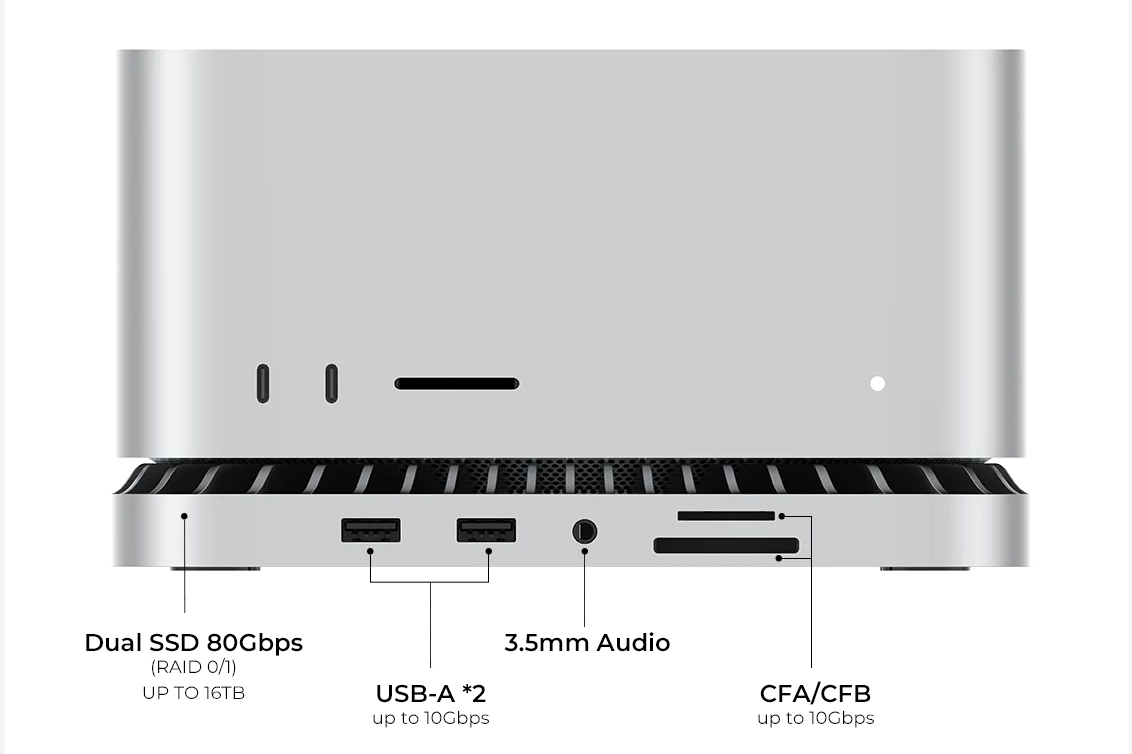 Dual SSD 80Gbps
(RAID 0/1)
UP TO 16TB

USB-A *2
up to 10Gbps

3.5mm Audio

CFA/CFB
up to 10Gbps